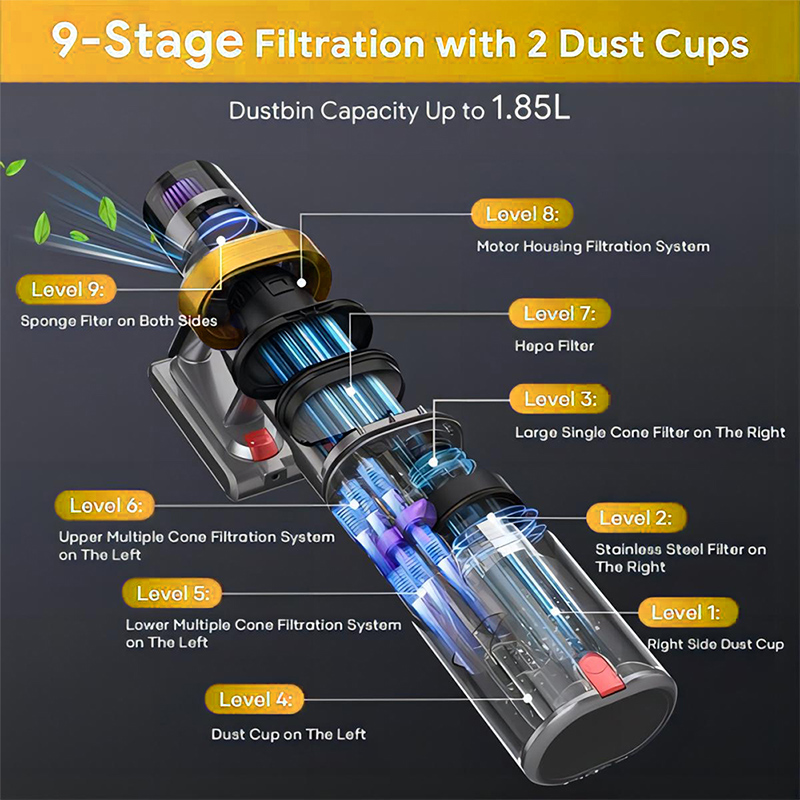 9-Stage Filtration with 2 Dust Cups

Dustbin Capacity Up to 1.85L

Level 8:
Motor Housing Filtration System

Level 9:
Sponge Filter on Both Sides

Level 7:
Hepa Filter

Level 3:
Large Single Cone Filter on The Right

Level 6:
Upper Multiple Cone Filtration System on The Left

Level 2:
Stainless Steel Filter on The Right

Level 5:
Lower Multiple Cone Filtration System on The Left

Level 1:
Right Side Dust Cup

Level 4:
Dust Cup on The Left